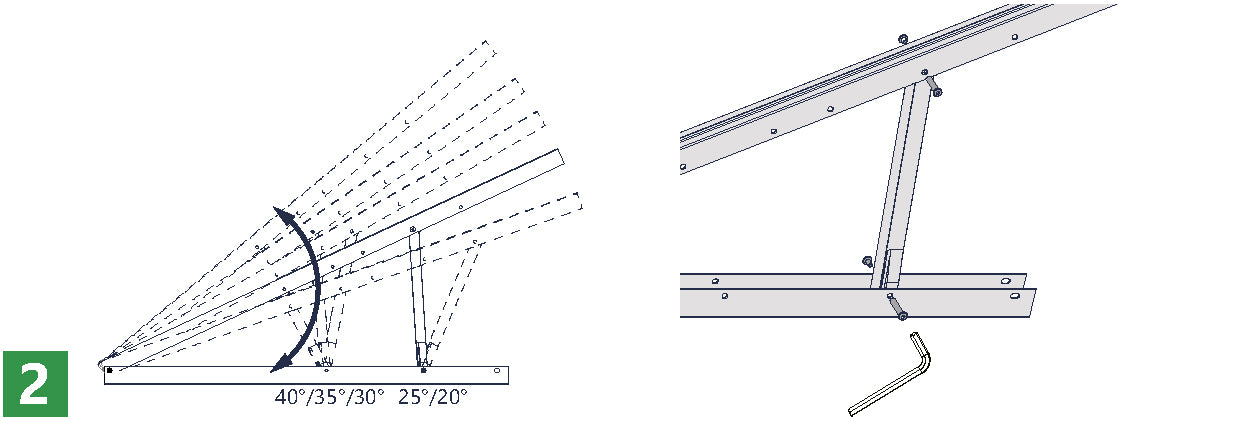 2

40°/35°/30° 25°/20°