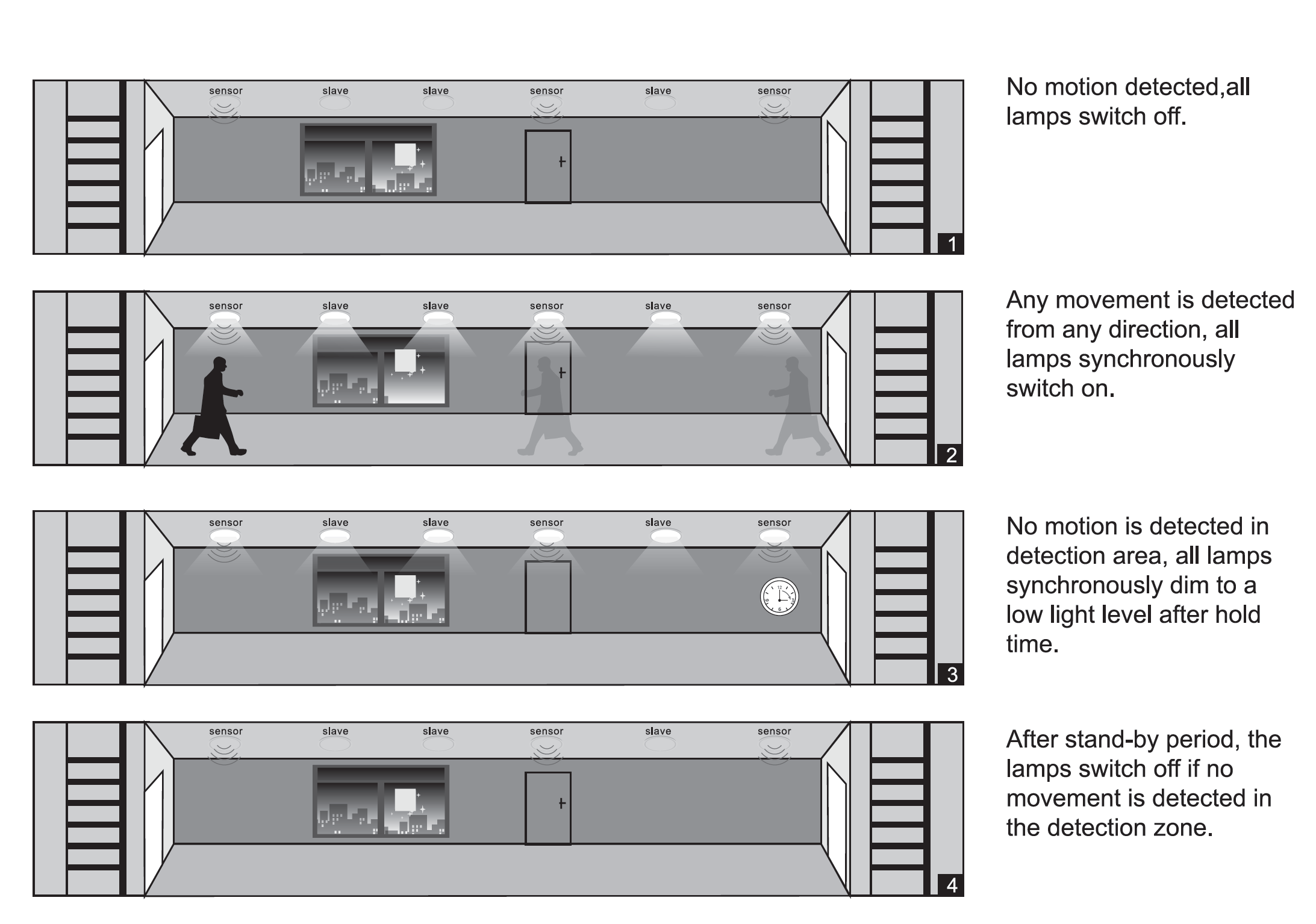 sensor slave slave sensor slave sensor

1

No motion detected,all lamps switch off.

sensor slave slave sensor slave sensor

2

Any movement is detected from any direction, all lamps synchronously switch on.

sensor slave slave sensor slave sensor

3

No motion is detected in detection area, all lamps synchronously dim to a low light level after hold time.

sensor slave slave sensor slave sensor

4

After stand-by period, the lamps switch off if no movement is detected in the detection zone.